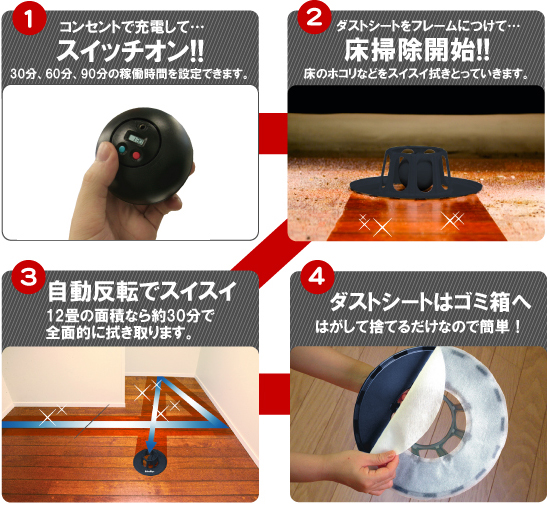 1
コンセントで充電して…
スイッチオン!!
30分、60分、90分の稼働時間を設定できます。

2
ダストシートをフレームにつけて…
床掃除開始!!
床のホコリなどをスイスイ拭きとっていきます。

3
自動反転でスイスイ
12畳の面積なら約30分で全面的に拭き取ります。

4
ダストシートはゴミ箱へ
はがして捨てるだけなので簡単！